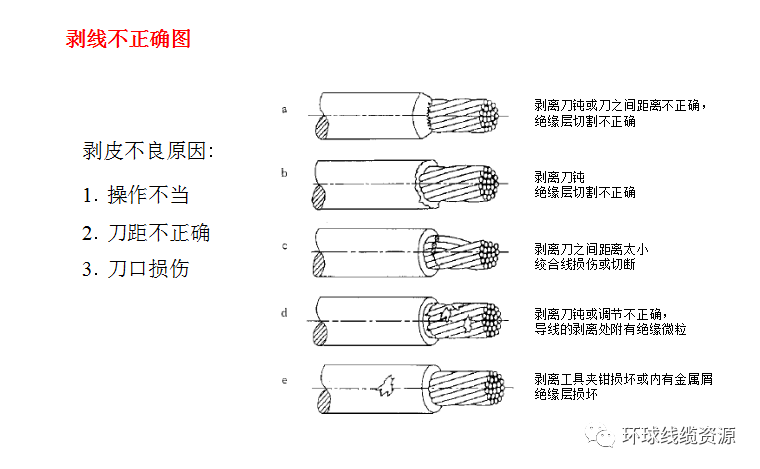 剥线不正确图

剥皮不良原因:

1. 操作不当

2. 刀距不正确

3. 刀口损伤

a

剥离刀钝或刀之间距离不正确，
绝缘层切割不正确

b

剥离刀钝
绝缘层切割不正确

c

剥离刀之间距离太小
绞合线损伤或切断

d

剥离刀钝或调节不正确，
导线的剥离处附有绝缘微粒

e

剥离工具夹钳损坏或内有金属屑
绝缘层损坏

环球线缆资源