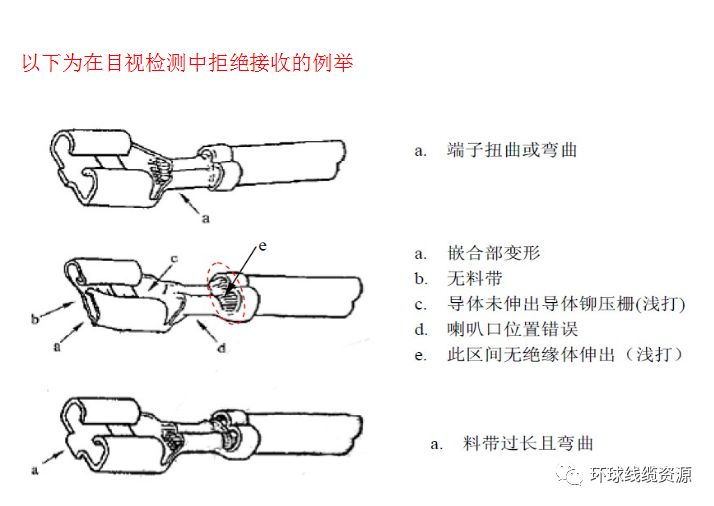 以下为在目视检测中拒绝接收的例举

a

a. 端子扭曲或弯曲

e
c
b
a
d

a. 嵌合部变形
b. 无料带
c. 导体未伸出导体铆压栅(浅打)
d. 喇叭口位置错误
e. 此区间无绝缘体伸出（浅打）

a

a. 料带过长且弯曲

环球线缆资源